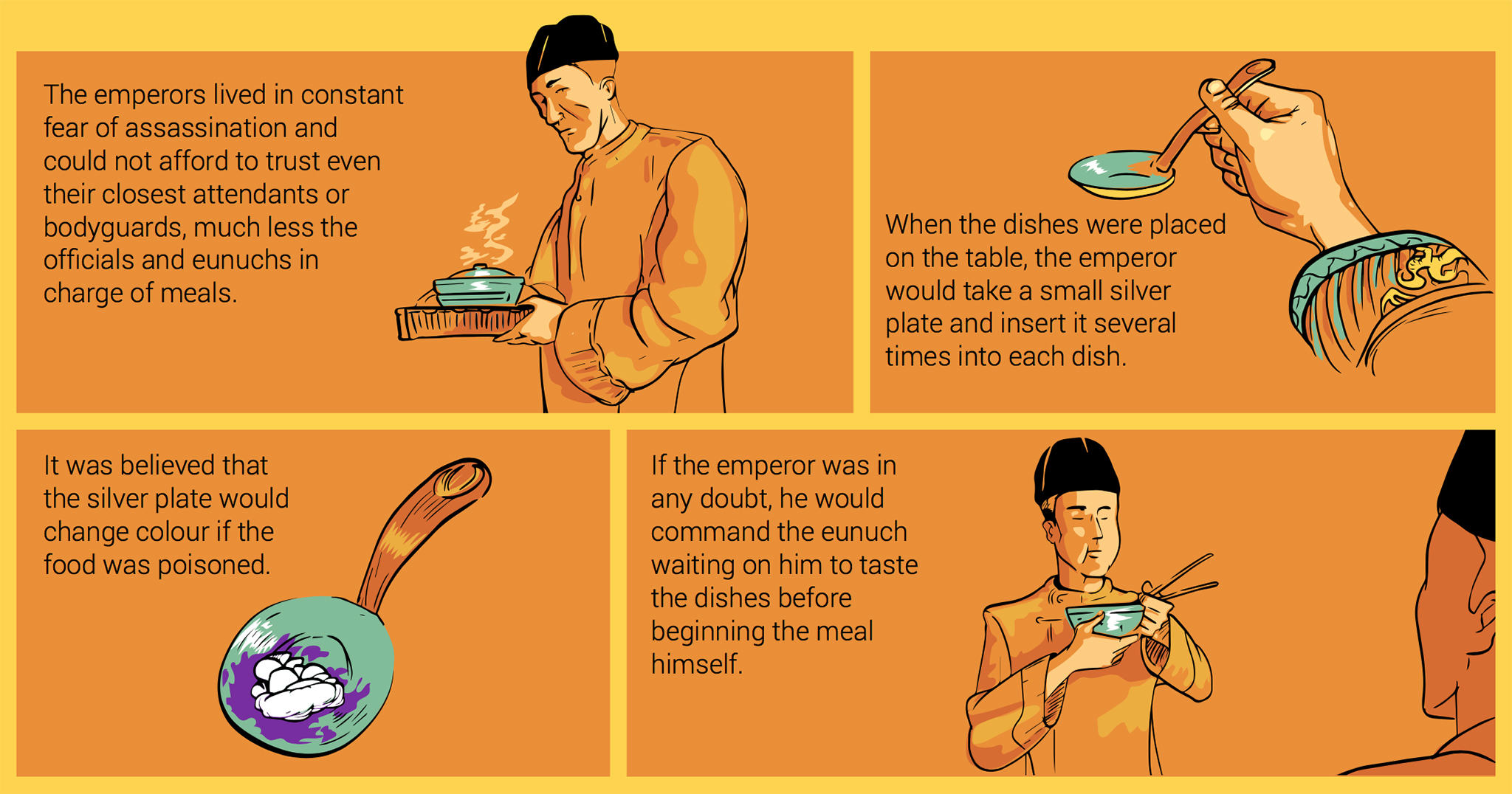 The emperors lived in constant fear of assassination and could not afford to trust even their closest attendants or bodyguards, much less the officials and eunuchs in charge of meals.

When the dishes were placed on the table, the emperor would take a small silver plate and insert it several times into each dish.

It was believed that the silver plate would change colour if the food was poisoned.

If the emperor was in any doubt, he would command the eunuch waiting on him to taste the dishes before beginning the meal himself.