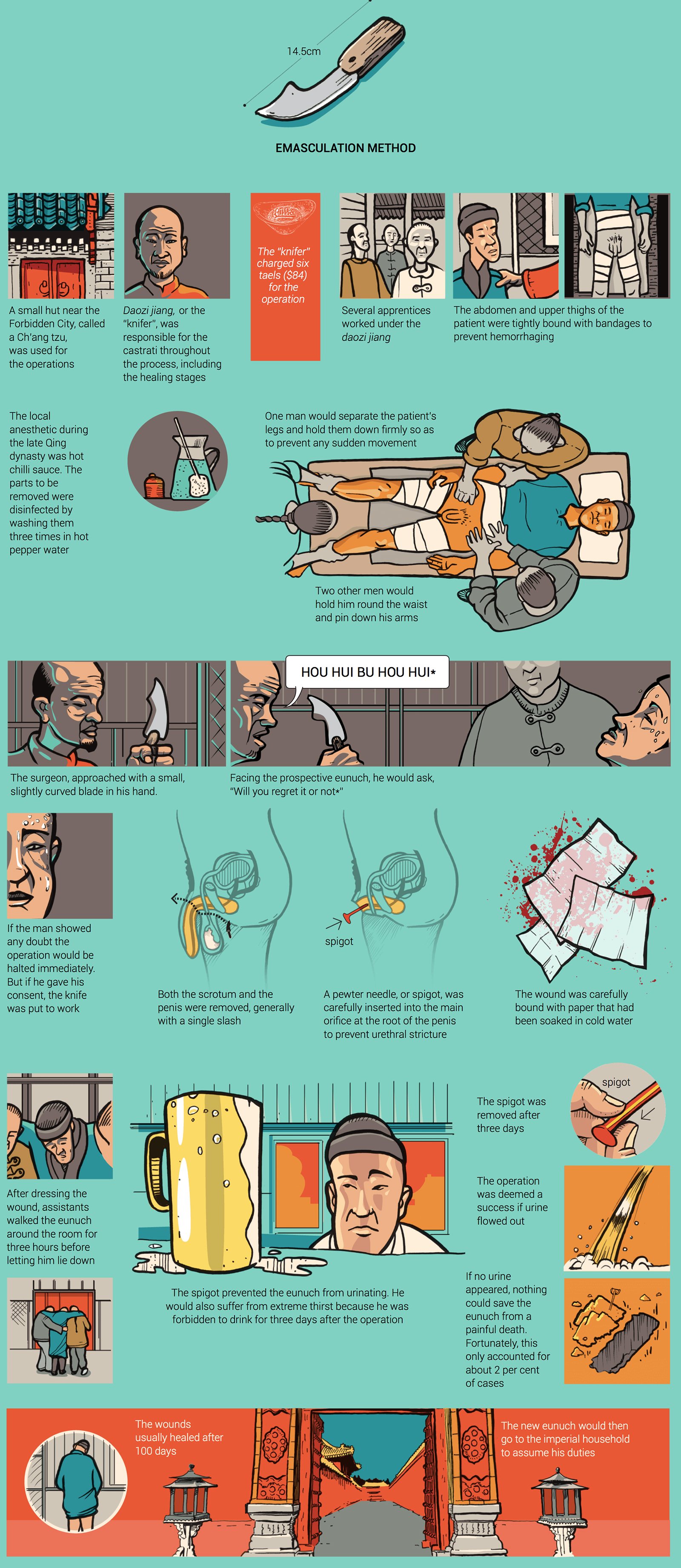 14.5cm

EMASCULATION METHOD

A small hut near the Forbidden City, called a Ch'ang tzu, was used for the operations

Daozi jiang, or the "knifer", was responsible for the castrati throughout the process, including the healing stages

The "knifer" charged six taels ($84) for the operation

Several apprentices worked under the daozi jiang

The abdomen and upper thighs of the patient were tightly bound with bandages to prevent hemorrhaging

The local anesthetic during the late Qing dynasty was hot chilli sauce. The parts to be removed were disinfected by washing them three times in hot pepper water

One man would separate the patient's legs and hold them down firmly so as to prevent any sudden movement

Two other men would hold him round the waist and pin down his arms

HOU HUI BU HOU HUI*

The surgeon, approached with a small, slightly curved blade in his hand.

Facing the prospective eunuch, he would ask, "Will you regret it or not*"

If the man showed any doubt the operation would be halted immediately. But if he gave his consent, the knife was put to work

Both the scrotum and the penis were removed, generally with a single slash

spigot

A pewter needle, or spigot, was carefully inserted into the main orifice at the root of the penis to prevent urethral stricture

The wound was carefully bound with paper that had been soaked in cold water

After dressing the wound, assistants walked the eunuch around the room for three hours before letting him lie down

The spigot prevented the eunuch from urinating. He would also suffer from extreme thirst because he was forbidden to drink for three days after the operation

The spigot was removed after three days

spigot

The operation was deemed a success if urine flowed out

If no urine appeared, nothing could save the eunuch from a painful death. Fortunately, this only accounted for about 2 per cent of cases

The wounds usually healed after 100 days

The new eunuch would then go to the imperial household to assume his duties